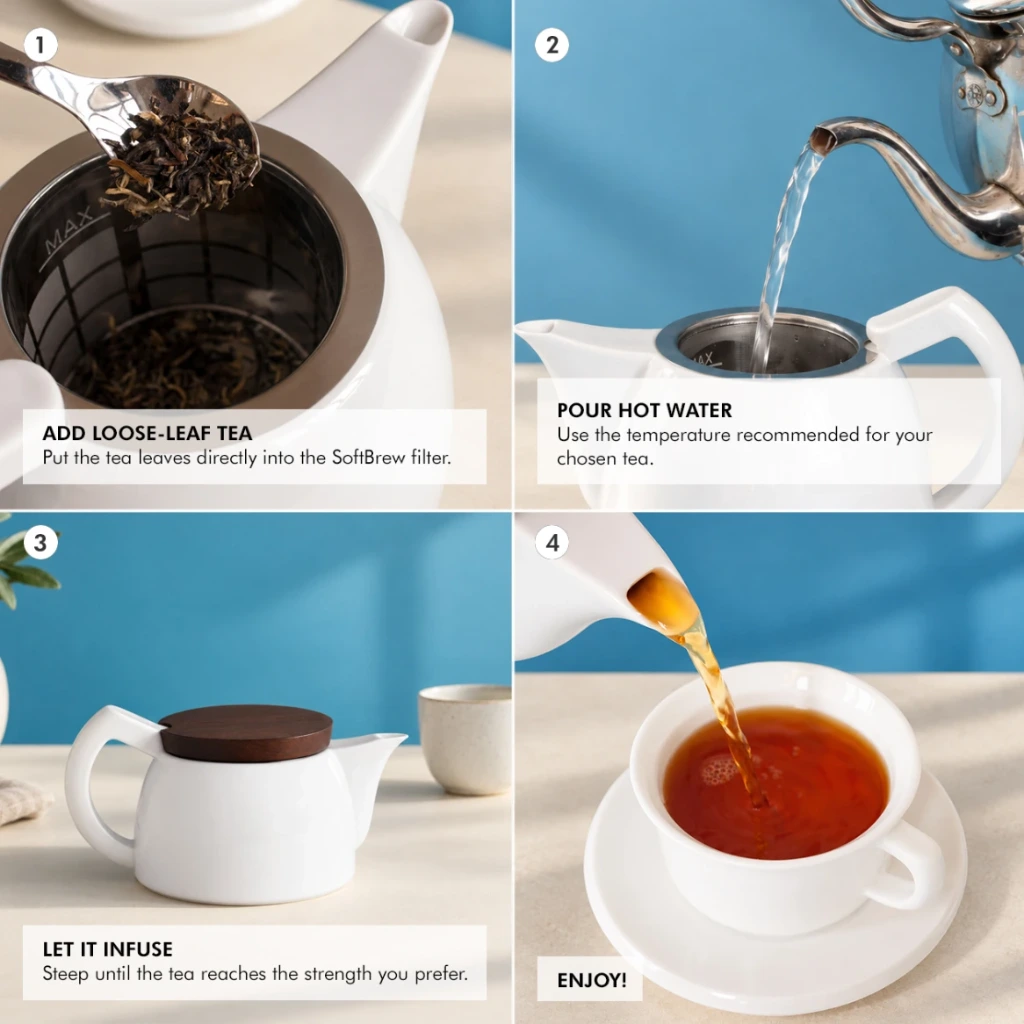 1

MAX

ADD LOOSE-LEAF TEA
Put the tea leaves directly into the SoftBrew filter.

2

MAX

POUR HOT WATER
Use the temperature recommended for your chosen tea.

3

LET IT INFUSE
Steep until the tea reaches the strength you prefer.

4

ENJOY!